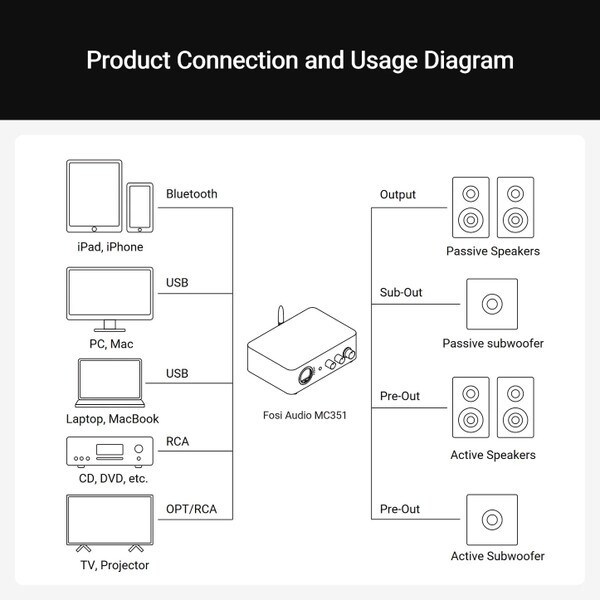 Product Connection and Usage Diagram

Bluetooth

iPad, iPhone

USB

PC, Mac

USB

Laptop, MacBook

RCA

CD, DVD, etc.

OPT/RCA

TV, Projector

Fosi Audio MC351

Output

Passive Speakers

Sub-Out

Passive subwoofer

Pre-Out

Active Speakers

Pre-Out

Active Subwoofer